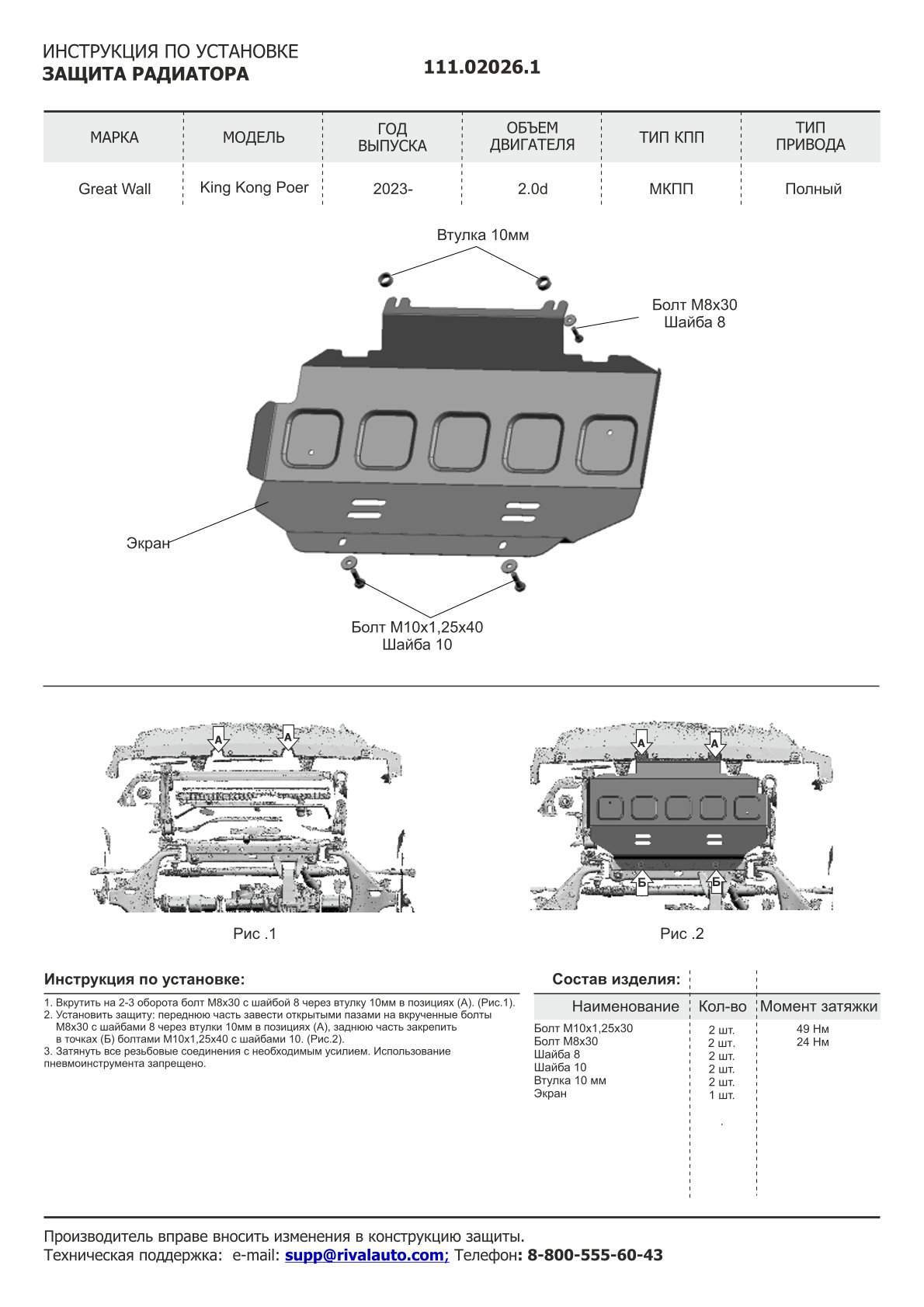 ИНСТРУКЦИЯ ПО УСТАНОВКЕ
ЗАЩИТА РАДИАТОРА

111.02026.1

| МАРКА | МОДЕЛЬ | ГОД ВЫПУСКА | ОБЪЕМ ДВИГАТЕЛЯ | ТИП КПП | ТИП ПРИВОДА |
|---|---|---|---|---|---|
| Great Wall | King Kong Poer | 2023- | 2.0d | МКПП | Полный |

Втулка 10мм

Болт М8х30
Шайба 8

Экран

Болт М10х1,25х40
Шайба 10

А А

Рис .1

А А

Б Б

Рис .2

Инструкция по установке:

1. Вкрутить на 2-3 оборота болт М8х30 с шайбой 8 через втулку 10мм в позициях (А). (Рис.1).
2. Установить защиту: переднюю часть завести открытыми пазами на вкрученные болты М8х30 с шайбами 8 через втулки 10мм в позициях (А), заднюю часть закрепить в точках (Б) болтами М10х1,25х40 с шайбами 10. (Рис.2).
3. Затянуть все резьбовые соединения с необходимым усилием. Использование пневмоинструмента запрещено.

Состав изделия:

| Наименование | Кол-во | Момент затяжки |
|---|---|---|
| Болт М10х1,25х30 | 2 шт. | 49 Нм |
| Болт М8х30 | 2 шт. | 24 Нм |
| Шайба 8 | 2 шт. | |
| Шайба 10 | 2 шт. | |
| Втулка 10 мм | 2 шт. | |
| Экран | 1 шт. | |

Производитель вправе вносить изменения в конструкцию защиты.
Техническая поддержка: e-mail: supp@rivalauto.com; Телефон: 8-800-555-60-43