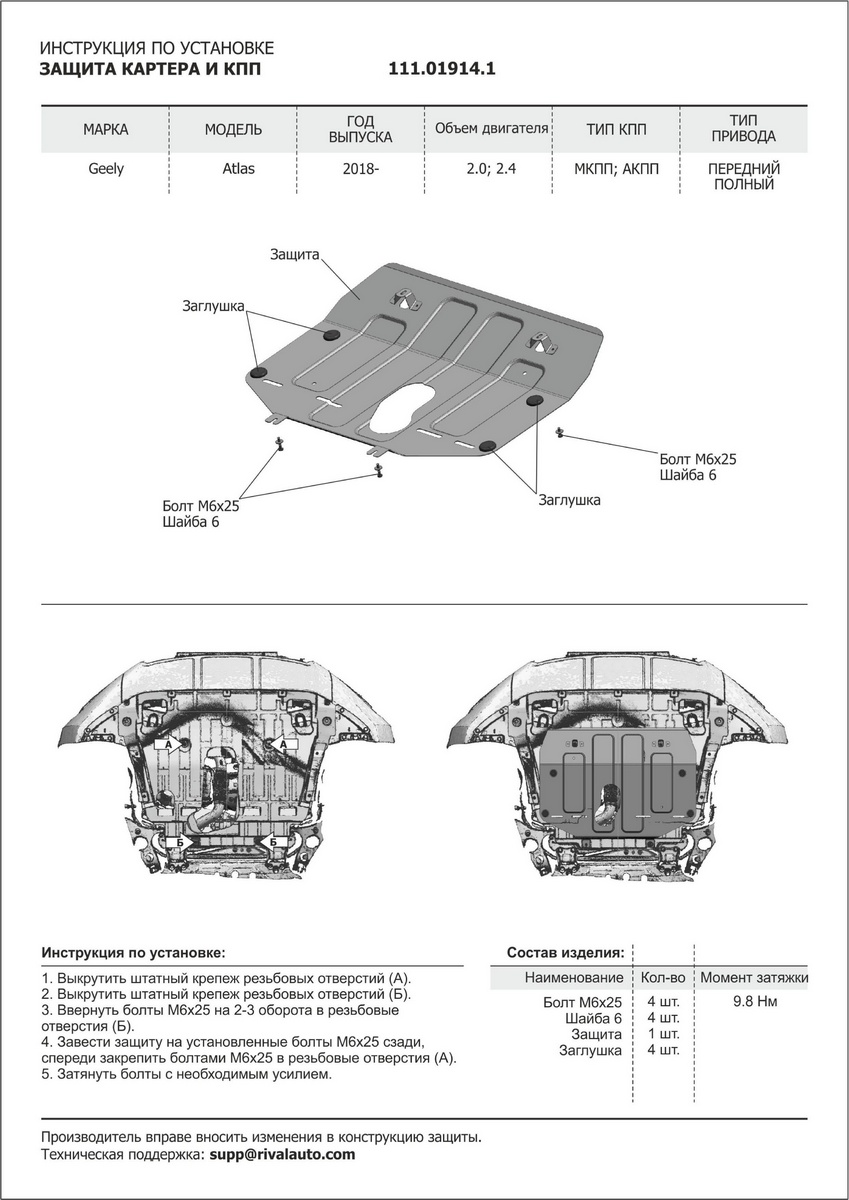 ИНСТРУКЦИЯ ПО УСТАНОВКЕ
ЗАЩИТА КАРТЕРА И КПП 111.01914.1

| МАРКА | МОДЕЛЬ | ГОД ВЫПУСКА | Объем двигателя | ТИП КПП | ТИП ПРИВОДА |
|---|---|---|---|---|---|
| Geely | Atlas | 2018- | 2.0; 2.4 | МКПП; АКПП | ПЕРЕДНИЙ ПОЛНЫЙ |

Защита
Заглушка
Болт М6х25
Шайба 6
Болт М6х25
Шайба 6
Заглушка

А
А
Б
Б

Инструкция по установке:
1. Выкрутить штатный крепеж резьбовых отверстий (А).
2. Выкрутить штатный крепеж резьбовых отверстий (Б).
3. Ввернуть болты М6х25 на 2-3 оборота в резьбовые отверстия (Б).
4. Завести защиту на установленные болты М6х25 сзади, спереди закрепить болтами М6х25 в резьбовые отверстия (А).
5. Затянуть болты с необходимым усилием.

Состав изделия:

| Наименование | Кол-во | Момент затяжки |
|---|---|---|
| Болт М6х25 | 4 шт. | 9.8 Нм |
| Шайба 6 | 4 шт. | |
| Защита | 1 шт. | |
| Заглушка | 4 шт. | |

Производитель вправе вносить изменения в конструкцию защиты.
Техническая поддержка: supp@rivalauto.com