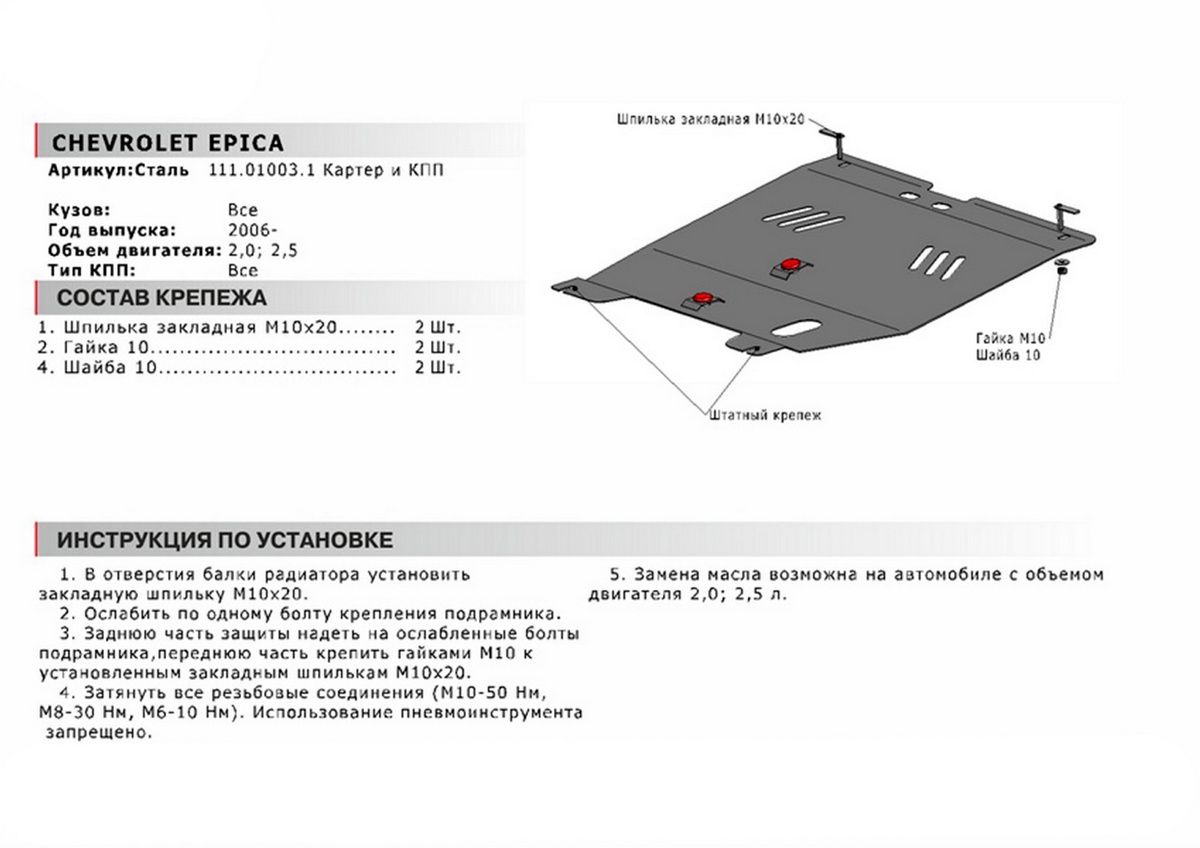 CHEVROLET EPICA

Артикул:Сталь 111.01003.1 Картер и КПП

Кузов: Все
Год выпуска: 2006-
Объем двигателя: 2,0; 2,5
Тип КПП: Все

СОСТАВ КРЕПЕЖА

1. Шпилька закладная М10х20........ 2 Шт.
2. Гайка 10................................ 2 Шт.
4. Шайба 10................................ 2 Шт.

Шпилька закладная М10х20

Гайка М10
Шайба 10

Штатный крепеж

ИНСТРУКЦИЯ ПО УСТАНОВКЕ

1. В отверстия балки радиатора установить закладную шпильку М10х20.
2. Ослабить по одному болту крепления подрамника.
3. Заднюю часть защиты надеть на ослабленные болты подрамника,переднюю часть крепить гайками М10 к установленным закладным шпилькам М10х20.
4. Затянуть все резьбовые соединения (М10-50 Нм, М8-30 Нм, М6-10 Нм). Использование пневмоинструмента запрещено.

5. Замена масла возможна на автомобиле с объемом двигателя 2,0; 2,5 л.