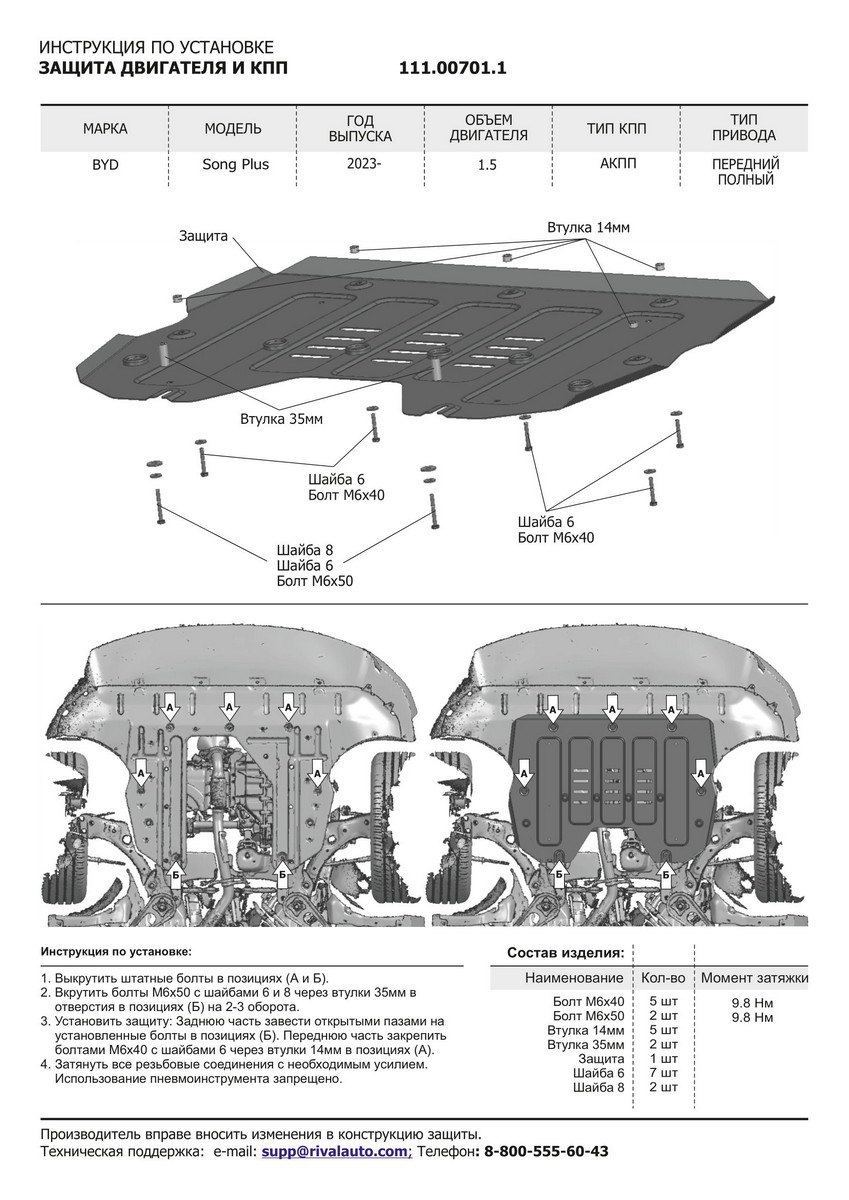 ИНСТРУКЦИЯ ПО УСТАНОВКЕ
ЗАЩИТА ДВИГАТЕЛЯ И КПП 111.00701.1

| МАРКА | МОДЕЛЬ | ГОД ВЫПУСКА | ОБЪЕМ ДВИГАТЕЛЯ | ТИП КПП | ТИП ПРИВОДА |
|---|---|---|---|---|---|
| BYD | Song Plus | 2023- | 1.5 | АКПП | ПЕРЕДНИЙ ПОЛНЫЙ |

Защита
Втулка 14мм
Втулка 35мм
Шайба 6
Болт М6х40
Шайба 6
Болт М6х40
Шайба 8
Шайба 6
Болт М6х50

А А А А А
Б Б
А А А А А
Б Б

Инструкция по установке:

1. Выкрутить штатные болты в позициях (А и Б).
2. Вкрутить болты М6х50 с шайбами 6 и 8 через втулки 35мм в отверстия в позициях (Б) на 2-3 оборота.
3. Установить защиту: Заднюю часть завести открытыми пазами на установленные болты в позициях (Б). Переднюю часть закрепить болтами М6х40 с шайбами 6 через втулки 14мм в позициях (А).
4. Затянуть все резьбовые соединения с необходимым усилием. Использование пневмоинструмента запрещено.

Состав изделия:

| Наименование | Кол-во | Момент затяжки |
|---|---|---|
| Болт М6х40 | 5 шт | 9.8 Нм |
| Болт М6х50 | 2 шт | 9.8 Нм |
| Втулка 14мм | 5 шт | |
| Втулка 35мм | 2 шт | |
| Защита | 1 шт | |
| Шайба 6 | 7 шт | |
| Шайба 8 | 2 шт | |

Производитель вправе вносить изменения в конструкцию защиты.
Техническая поддержка: e-mail: supp@rivalauto.com; Телефон: 8-800-555-60-43