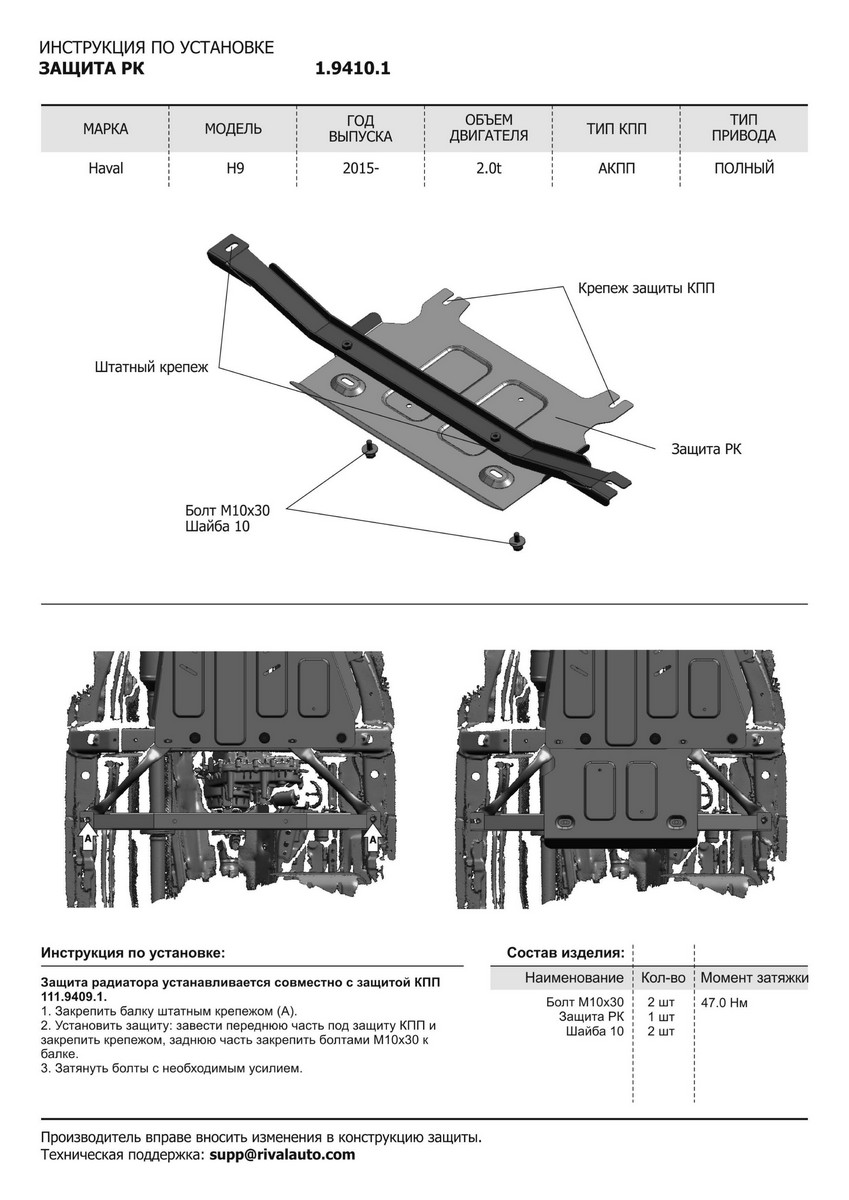 ИНСТРУКЦИЯ ПО УСТАНОВКЕ
ЗАЩИТА РК 1.9410.1

| МАРКА | МОДЕЛЬ | ГОД ВЫПУСКА | ОБЪЕМ ДВИГАТЕЛЯ | ТИП КПП | ТИП ПРИВОДА |
|---|---|---|---|---|---|
| Haval | H9 | 2015- | 2.0t | АКПП | ПОЛНЫЙ |

Крепеж защиты КПП
Штатный крепеж
Защита РК
Болт М10х30
Шайба 10

A
A

Инструкция по установке:

Защита радиатора устанавливается совместно с защитой КПП 111.9409.1.
1. Закрепить балку штатным крепежом (А).
2. Установить защиту: завести переднюю часть под защиту КПП и закрепить крепежом, заднюю часть закрепить болтами М10х30 к балке.
3. Затянуть болты с необходимым усилием.

Состав изделия:

| Наименование | Кол-во | Момент затяжки |
|---|---|---|
| Болт М10х30 | 2 шт | 47.0 Нм |
| Защита РК | 1 шт | |
| Шайба 10 | 2 шт | |

Производитель вправе вносить изменения в конструкцию защиты.
Техническая поддержка: supp@rivalauto.com