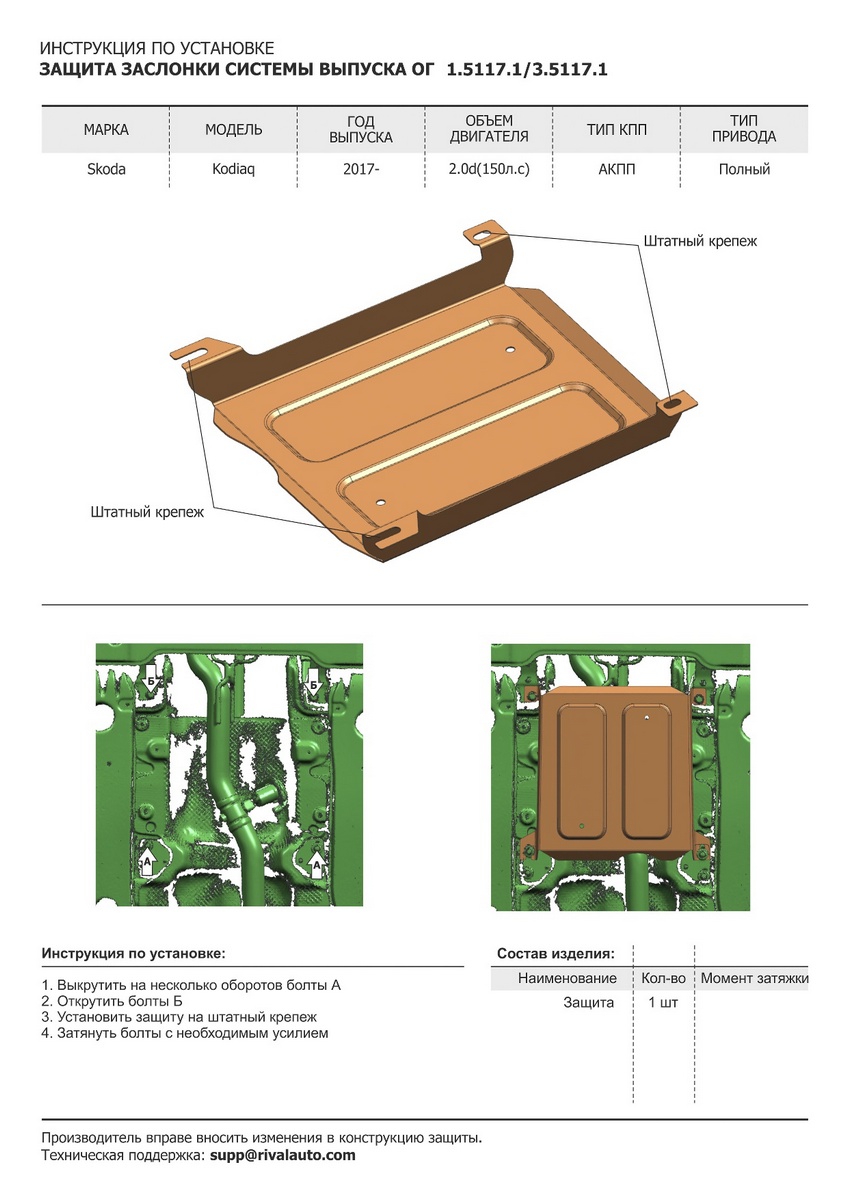 ИНСТРУКЦИЯ ПО УСТАНОВКЕ
ЗАЩИТА ЗАСЛОНКИ СИСТЕМЫ ВЫПУСКА ОГ 1.5117.1/3.5117.1

| МАРКА | МОДЕЛЬ | ГОД ВЫПУСКА | ОБЪЕМ ДВИГАТЕЛЯ | ТИП КПП | ТИП ПРИВОДА |
|---|---|---|---|---|---|
| Skoda | Kodiaq | 2017- | 2.0d(150л.с) | АКПП | Полный |

Штатный крепеж

Штатный крепеж

Б
Б
А
А

Инструкция по установке:

1. Выкрутить на несколько оборотов болты А
2. Открутить болты Б
3. Установить защиту на штатный крепеж
4. Затянуть болты с необходимым усилием

Состав изделия:

| Наименование | Кол-во | Момент затяжки |
|---|---|---|
| Защита | 1 шт | |

Производитель вправе вносить изменения в конструкцию защиты.
Техническая поддержка: supp@rivalauto.com