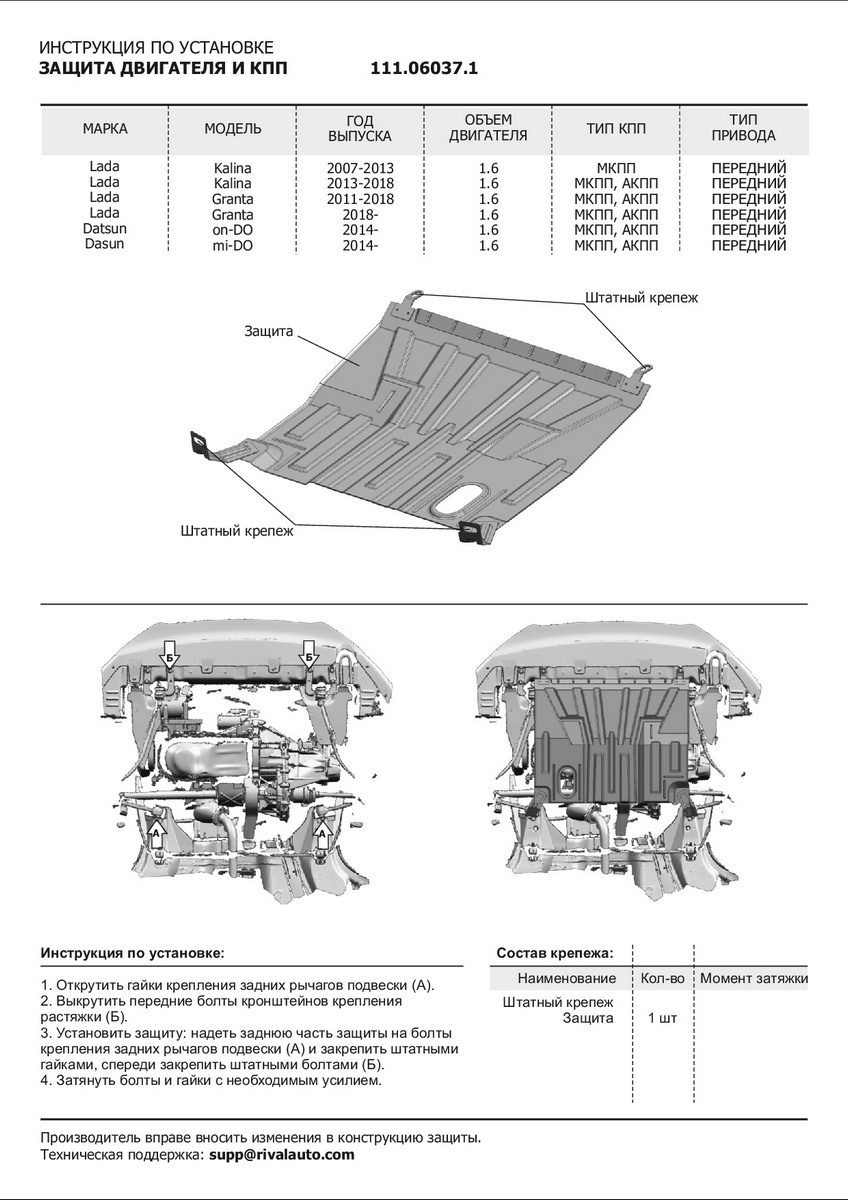 ИНСТРУКЦИЯ ПО УСТАНОВКЕ
ЗАЩИТА ДВИГАТЕЛЯ И КПП 111.06037.1

| МАРКА | МОДЕЛЬ | ГОД ВЫПУСКА | ОБЪЕМ ДВИГАТЕЛЯ | ТИП КПП | ТИП ПРИВОДА |
|---|---|---|---|---|---|
| Lada | Kalina | 2007-2013 | 1.6 | МКПП | ПЕРЕДНИЙ |
| Lada | Kalina | 2013-2018 | 1.6 | МКПП, АКПП | ПЕРЕДНИЙ |
| Lada | Granta | 2011-2018 | 1.6 | МКПП, АКПП | ПЕРЕДНИЙ |
| Lada | Granta | 2018- | 1.6 | МКПП, АКПП | ПЕРЕДНИЙ |
| Datsun | on-DO | 2014- | 1.6 | МКПП, АКПП | ПЕРЕДНИЙ |
| Dasun | mi-DO | 2014- | 1.6 | МКПП, АКПП | ПЕРЕДНИЙ |

Штатный крепеж
Защита
Штатный крепеж

Б
Б
А
А

Инструкция по установке:

1. Открутить гайки крепления задних рычагов подвески (А).
2. Выкрутить передние болты кронштейнов крепления растяжки (Б).
3. Установить защиту: надеть заднюю часть защиты на болты крепления задних рычагов подвески (А) и закрепить штатными гайками, спереди закрепить штатными болтами (Б).
4. Затянуть болты и гайки с необходимым усилием.

Состав крепежа:

| Наименование | Кол-во | Момент затяжки |
|---|---|---|
| Штатный крепеж | | |
| Защита | 1 шт | |

Производитель вправе вносить изменения в конструкцию защиты.
Техническая поддержка: supp@rivalauto.com