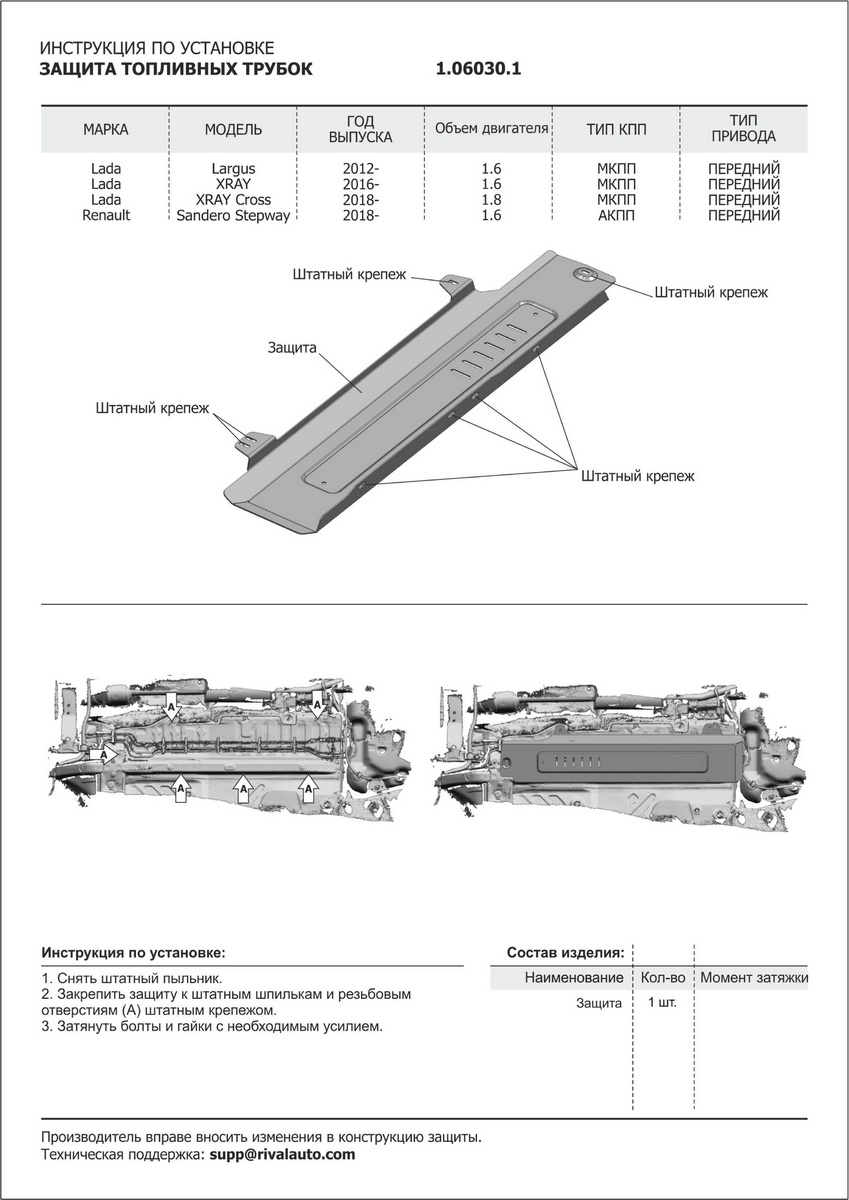 ИНСТРУКЦИЯ ПО УСТАНОВКЕ
ЗАЩИТА ТОПЛИВНЫХ ТРУБОК 1.06030.1

| МАРКА | МОДЕЛЬ | ГОД ВЫПУСКА | Объем двигателя | ТИП КПП | ТИП ПРИВОДА |
|---|---|---|---|---|---|
| Lada | Largus | 2012- | 1.6 | МКПП | ПЕРЕДНИЙ |
| Lada | XRAY | 2016- | 1.6 | МКПП | ПЕРЕДНИЙ |
| Lada | XRAY Cross | 2018- | 1.8 | МКПП | ПЕРЕДНИЙ |
| Renault | Sandero Stepway | 2018- | 1.6 | АКПП | ПЕРЕДНИЙ |

Штатный крепеж
Штатный крепеж
Защита
Штатный крепеж
Штатный крепеж

A
A
A
A
A
A

Инструкция по установке:
1. Снять штатный пыльник.
2. Закрепить защиту к штатным шпилькам и резьбовым отверстиям (А) штатным крепежом.
3. Затянуть болты и гайки с необходимым усилием.

Состав изделия:

| Наименование | Кол-во | Момент затяжки |
|---|---|---|
| Защита | 1 шт. | |

Производитель вправе вносить изменения в конструкцию защиты.
Техническая поддержка: supp@rivalauto.com