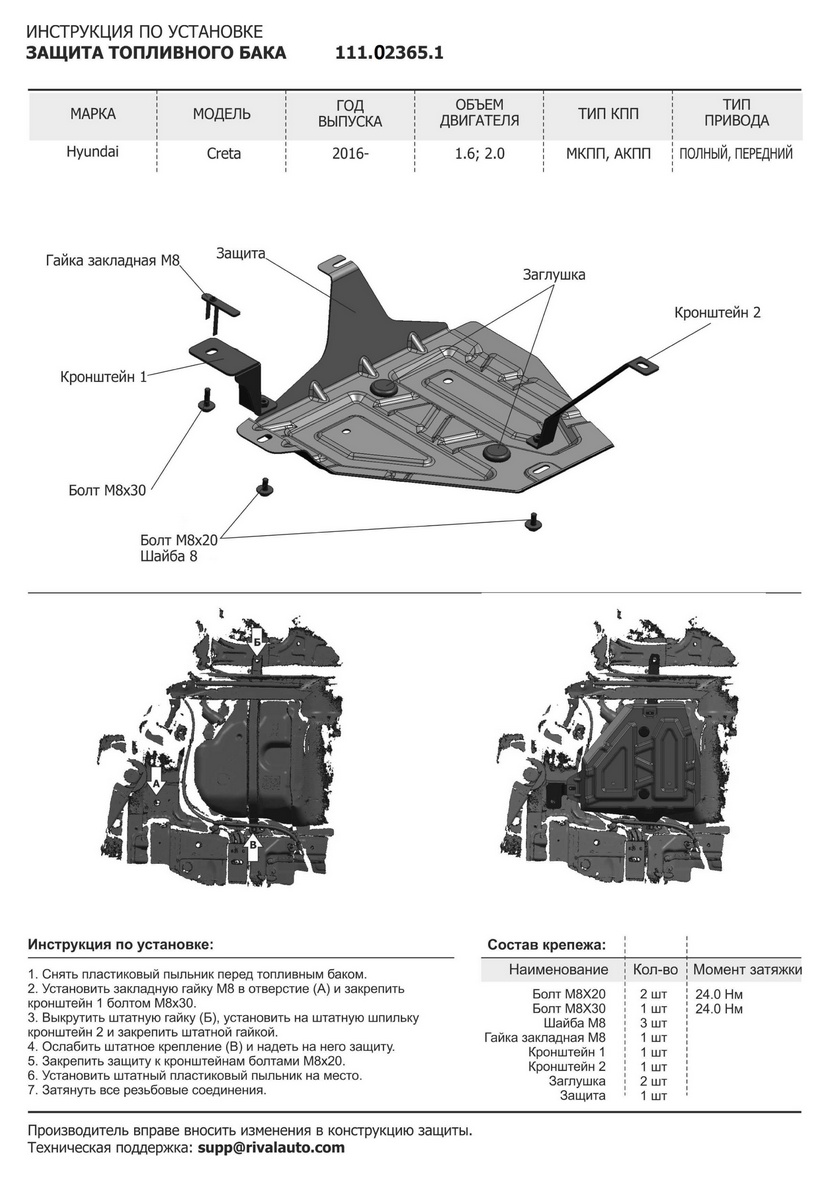 ИНСТРУКЦИЯ ПО УСТАНОВКЕ
ЗАЩИТА ТОПЛИВНОГО БАКА 111.02365.1

| МАРКА | МОДЕЛЬ | ГОД ВЫПУСКА | ОБЪЕМ ДВИГАТЕЛЯ | ТИП КПП | ТИП ПРИВОДА |
|---|---|---|---|---|---|
| Hyundai | Creta | 2016- | 1.6; 2.0 | МКПП, АКПП | ПОЛНЫЙ, ПЕРЕДНИЙ |

Гайка закладная М8
Защита
Заглушка
Кронштейн 2
Кронштейн 1
Болт М8х30
Болт М8х20
Шайба 8

Б
А
В

Инструкция по установке:

1. Снять пластиковый пыльник перед топливным баком.
2. Установить закладную гайку М8 в отверстие (А) и закрепить кронштейн 1 болтом М8х30.
3. Выкрутить штатную гайку (Б), установить на штатную шпильку кронштейн 2 и закрепить штатной гайкой.
4. Ослабить штатное крепление (В) и надеть на него защиту.
5. Закрепить защиту к кронштейнам болтами М8х20.
6. Установить штатный пластиковый пыльник на место.
7. Затянуть все резьбовые соединения.

Состав крепежа:

| Наименование | Кол-во | Момент затяжки |
|---|---|---|
| Болт М8Х20 | 2 шт | 24.0 Нм |
| Болт М8Х30 | 1 шт | 24.0 Нм |
| Шайба М8 | 3 шт | |
| Гайка закладная М8 | 1 шт | |
| Кронштейн 1 | 1 шт | |
| Кронштейн 2 | 1 шт | |
| Заглушка | 2 шт | |
| Защита | 1 шт | |

Производитель вправе вносить изменения в конструкцию защиты.
Техническая поддержка: supp@rivalauto.com